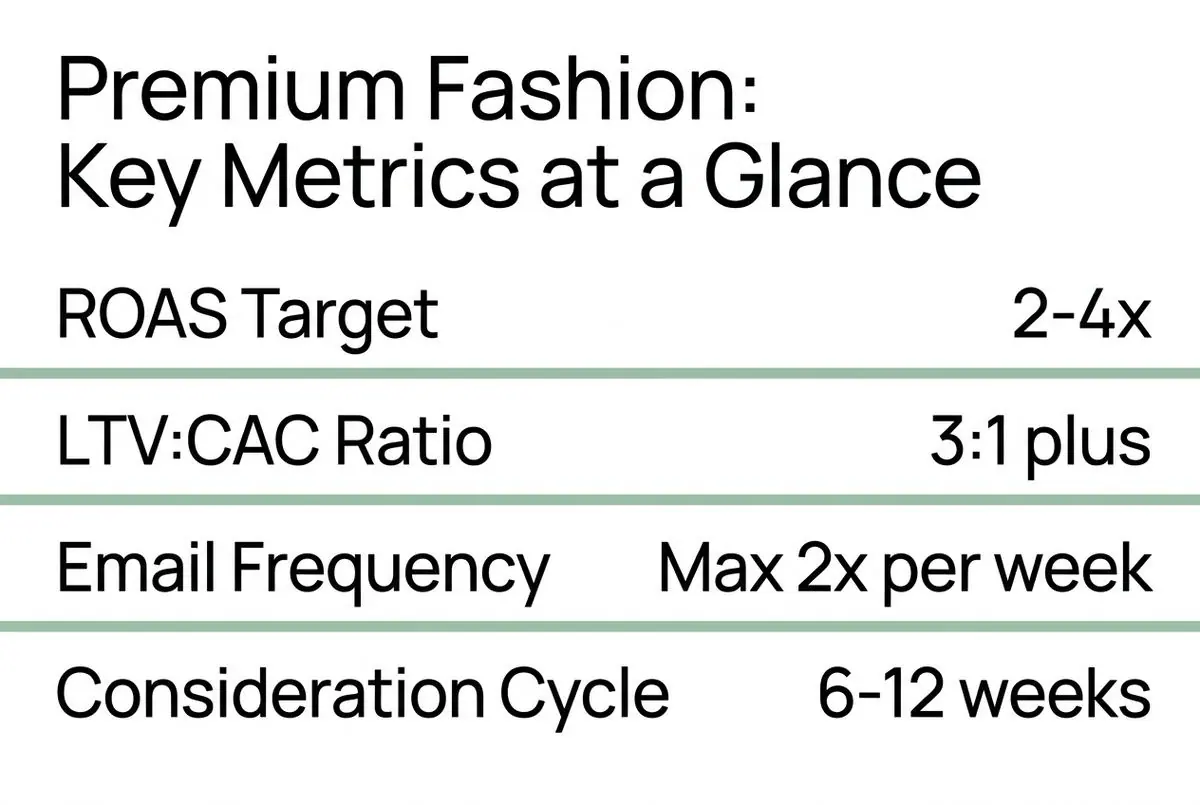 Premium Fashion:
Key Metrics at a Glance

ROAS Target 2-4x

LTV:CAC Ratio 3:1 plus

Email Frequency Max 2x per week

Consideration Cycle 6-12 weeks